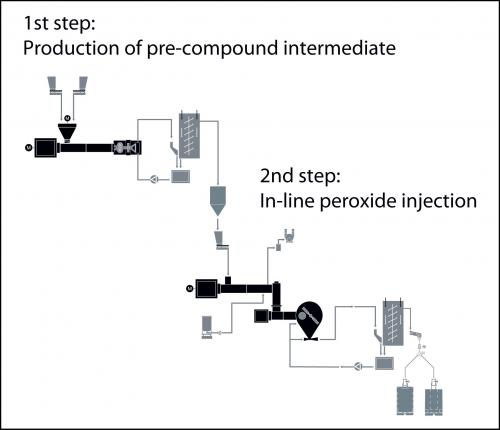 1st step:
Production of pre-compound intermediate

M

M

2nd step:
In-line peroxide injection

M